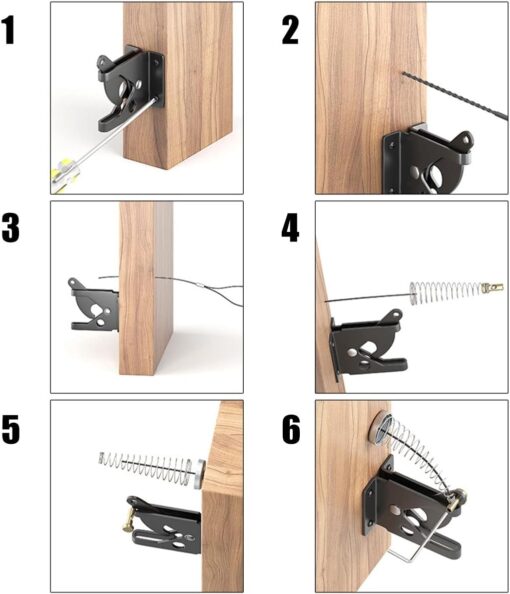 1
2
3
4
5
6