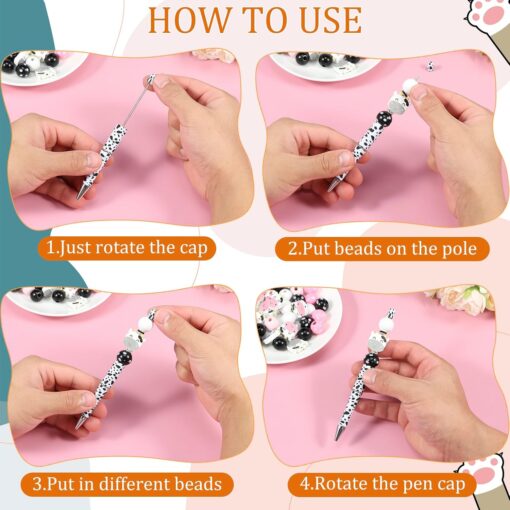 HOW TO USE

1.Just rotate the cap

2.Put beads on the pole

3.Put in different beads

4.Rotate the pen cap