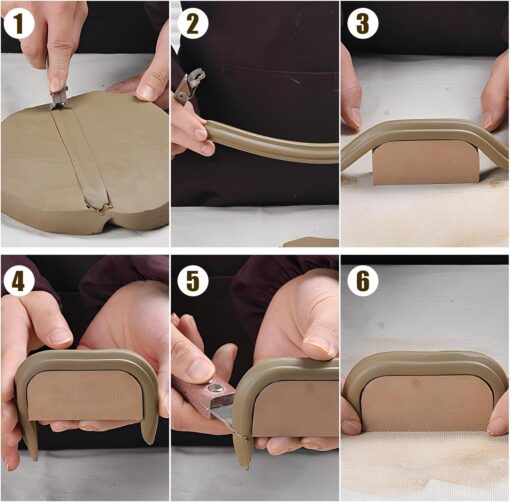 1
2
3
4
5
6