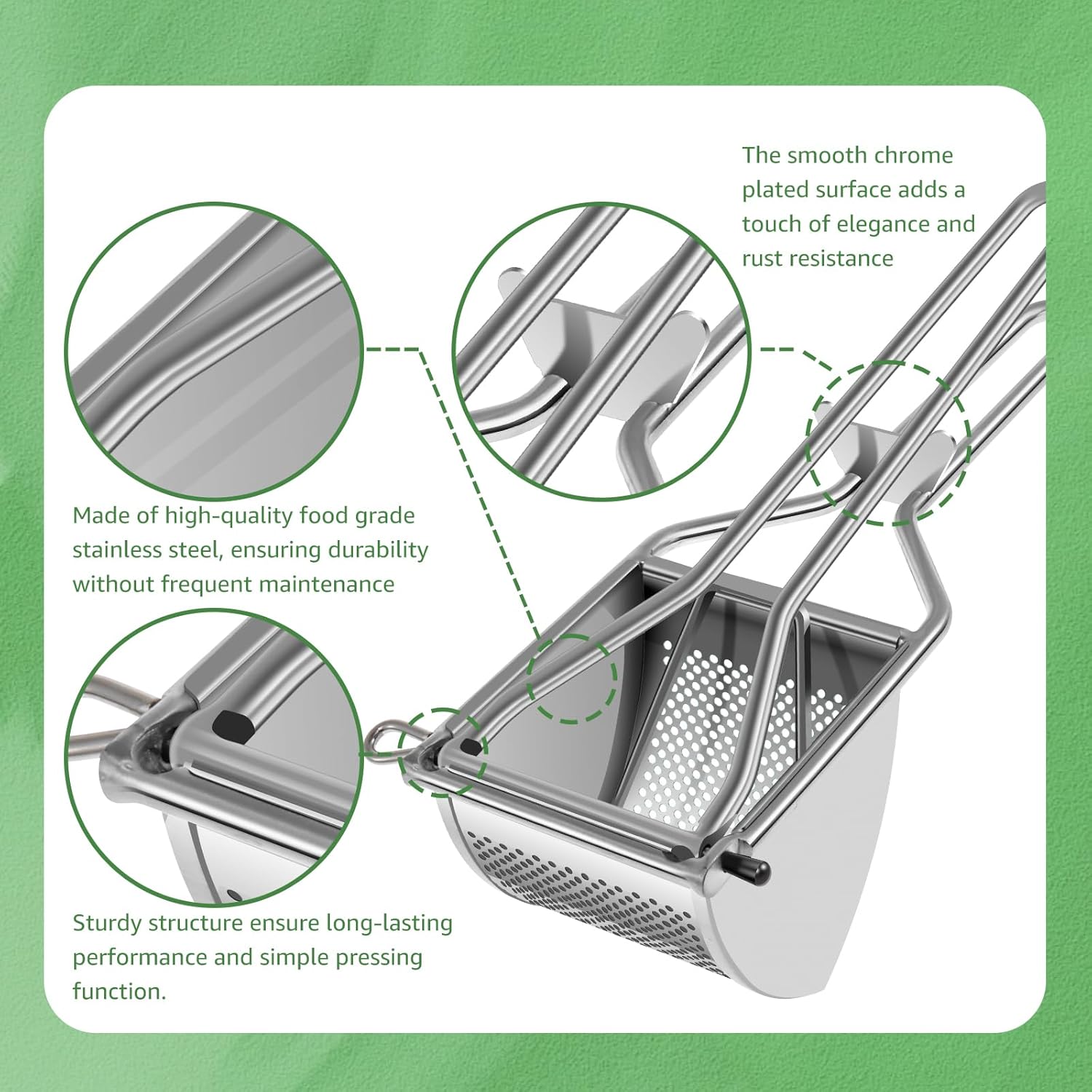 The smooth chrome plated surface adds a touch of elegance and rust resistance

Made of high-quality food grade stainless steel, ensuring durability without frequent maintenance

Sturdy structure ensure long-lasting performance and simple pressing function.