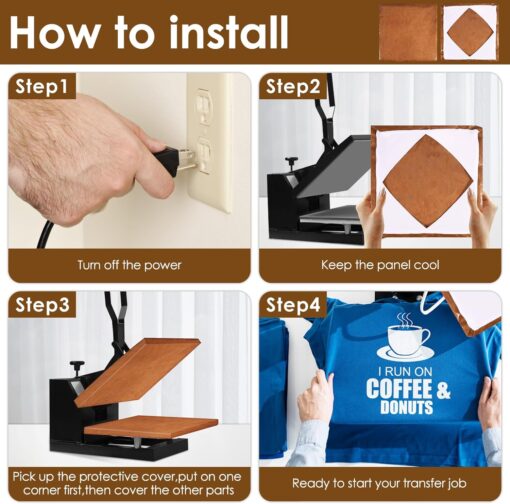 How to install

Step1

Turn off the power

Step2

Keep the panel cool

Step3

Pick up the protective cover,put on one corner first,then cover the other parts

Step4

I RUN ON COFFEE & DONUTS

Ready to start your transfer job