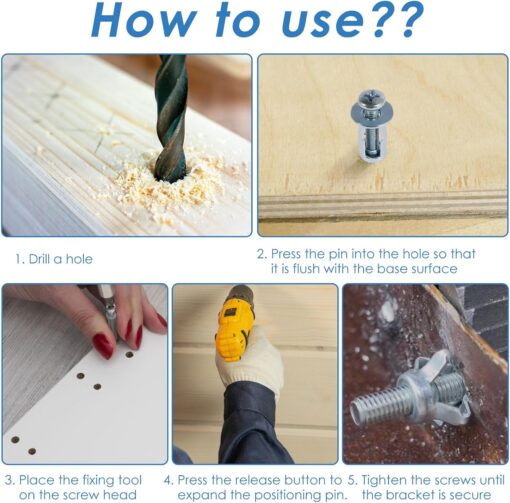 How to use??

1. Drill a hole

2. Press the pin into the hole so that it is flush with the base surface

3. Place the fixing tool on the screw head

4. Press the release button to expand the positioning pin.

5. Tighten the screws until the bracket is secure