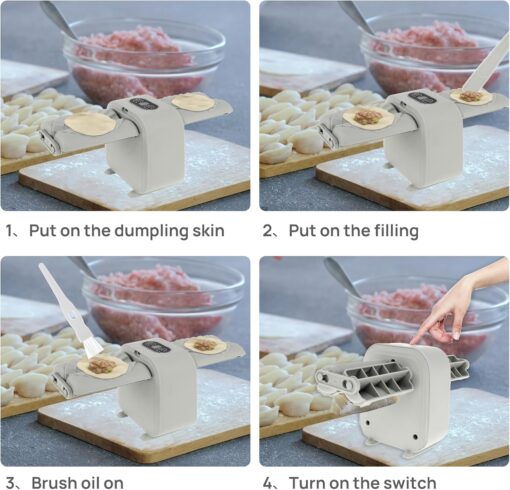 1、Put on the dumpling skin

2、Put on the filling

3、Brush oil on

4、Turn on the switch