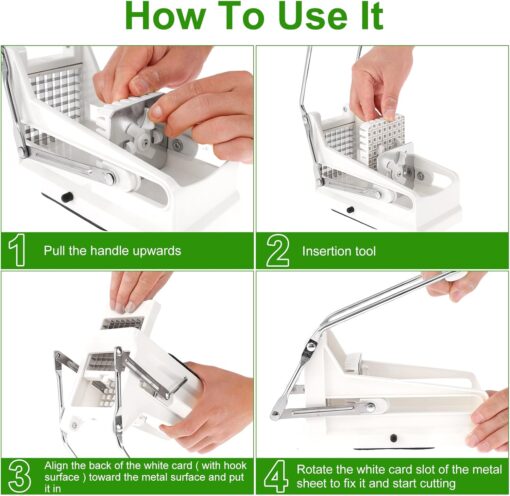 How To Use It

1 Pull the handle upwards

2 Insertion tool

3 Align the back of the white card ( with hook surface ) toward the metal surface and put it in

4 Rotate the white card slot of the metal sheet to fix it and start cutting