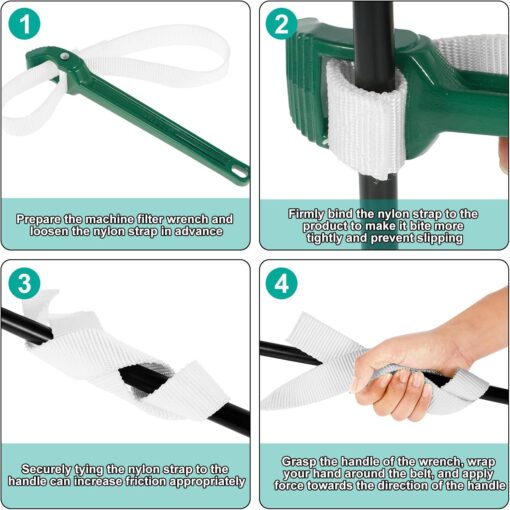 1

Prepare the machine filter wrench and loosen the nylon strap in advance

2

Firmly bind the nylon strap to the product to make it bite more tightly and prevent slipping

3

Securely tying the nylon strap to the handle can increase friction appropriately

4

Grasp the handle of the wrench, wrap your hand around the belt, and apply force towards the direction of the handle