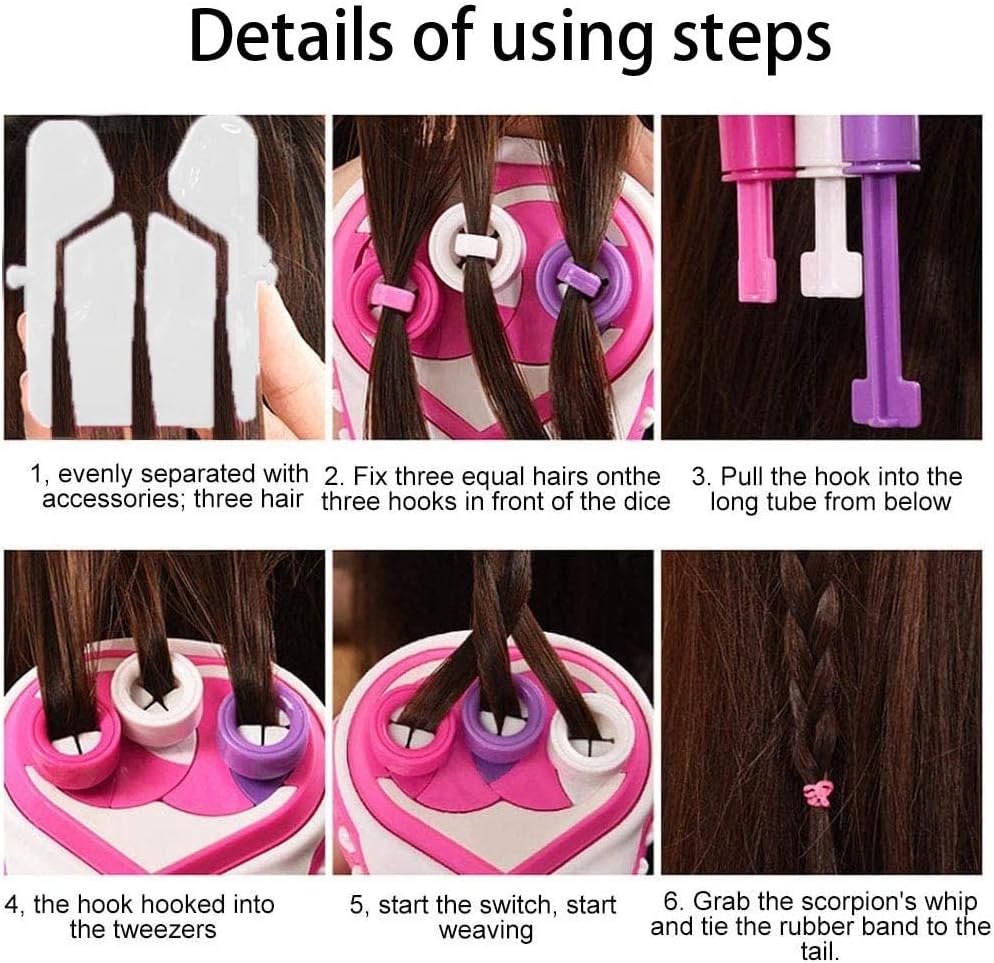 Details of using steps

1, evenly separated with accessories; three hair

2. Fix three equal hairs onthe three hooks in front of the dice

3. Pull the hook into the long tube from below

4, the hook hooked into the tweezers

5, start the switch, start weaving

6. Grab the scorpion's whip and tie the rubber band to the tail.