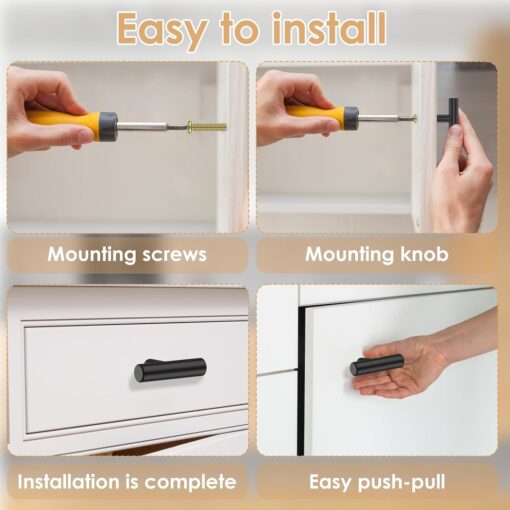 Easy to install

Mounting screws

Mounting knob

Installation is complete

Easy push-pull