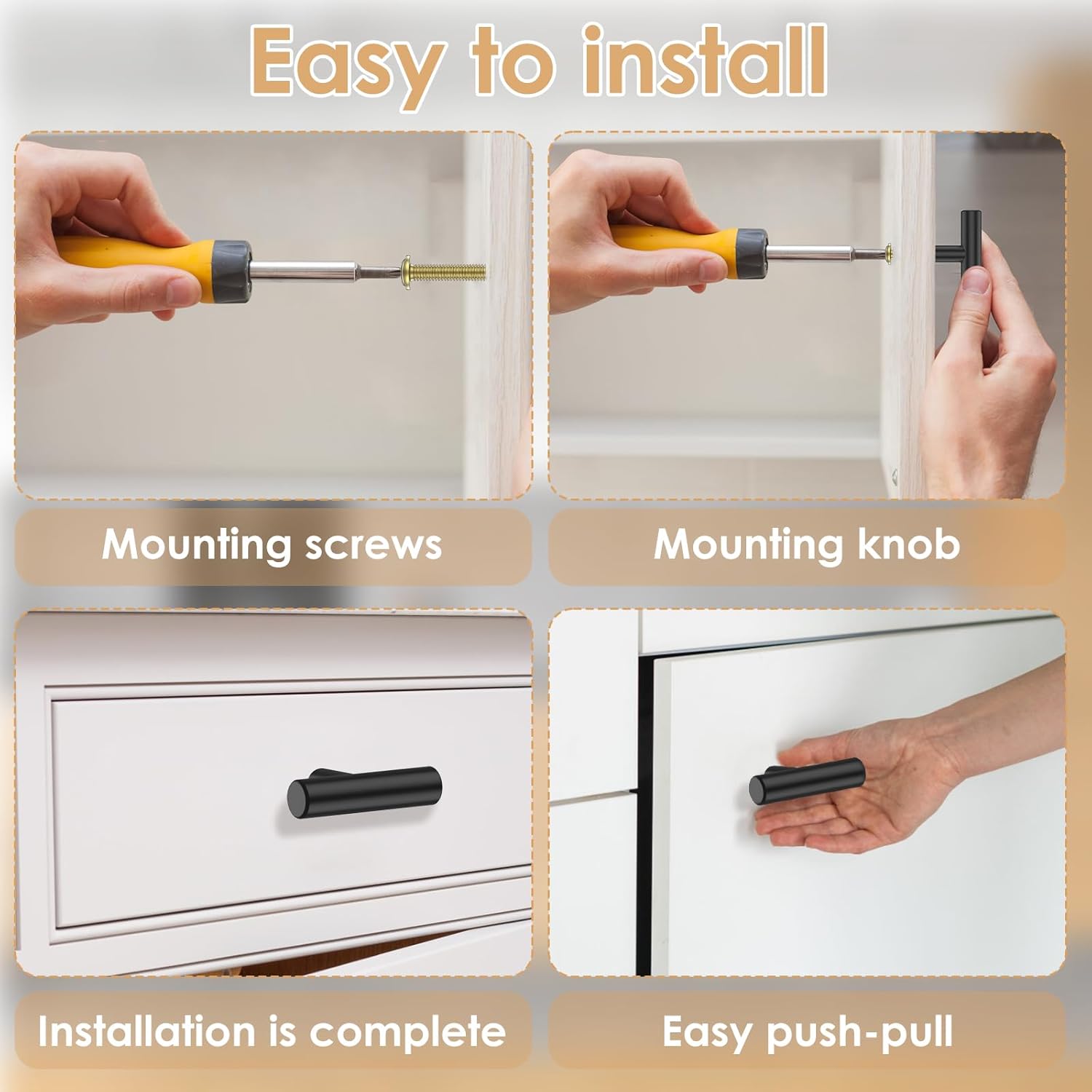 Easy to install

Mounting screws

Mounting knob

Installation is complete

Easy push-pull