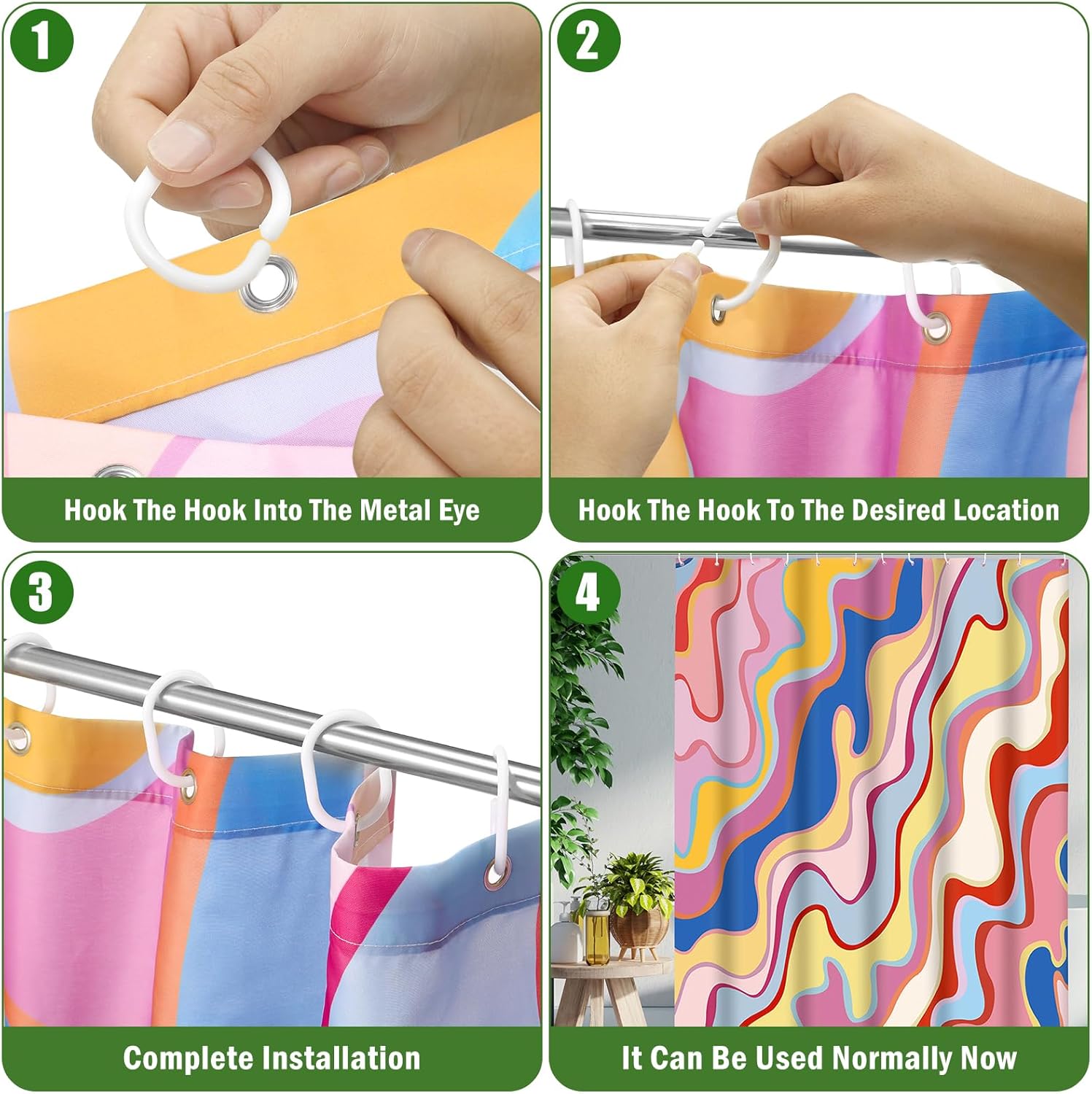 1

Hook The Hook Into The Metal Eye

2

Hook The Hook To The Desired Location

3

Complete Installation

4

It Can Be Used Normally Now