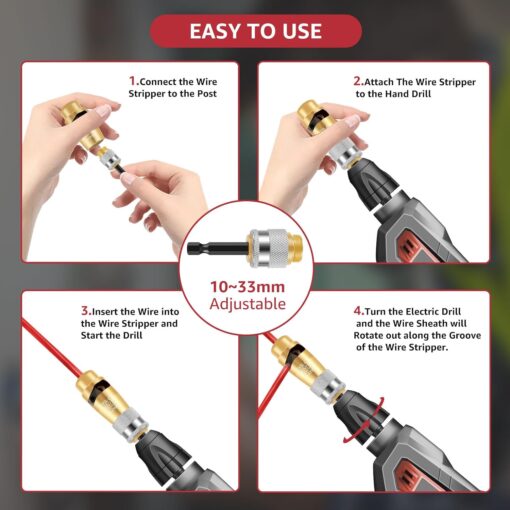 EASY TO USE

1.Connect the Wire Stripper to the Post

2.Attach The Wire Stripper to the Hand Drill

10~33mm Adjustable

3.Insert the Wire into the Wire Stripper and Start the Drill

4.Turn the Electric Drill and the Wire Sheath will Rotate out along the Groove of the Wire Stripper.