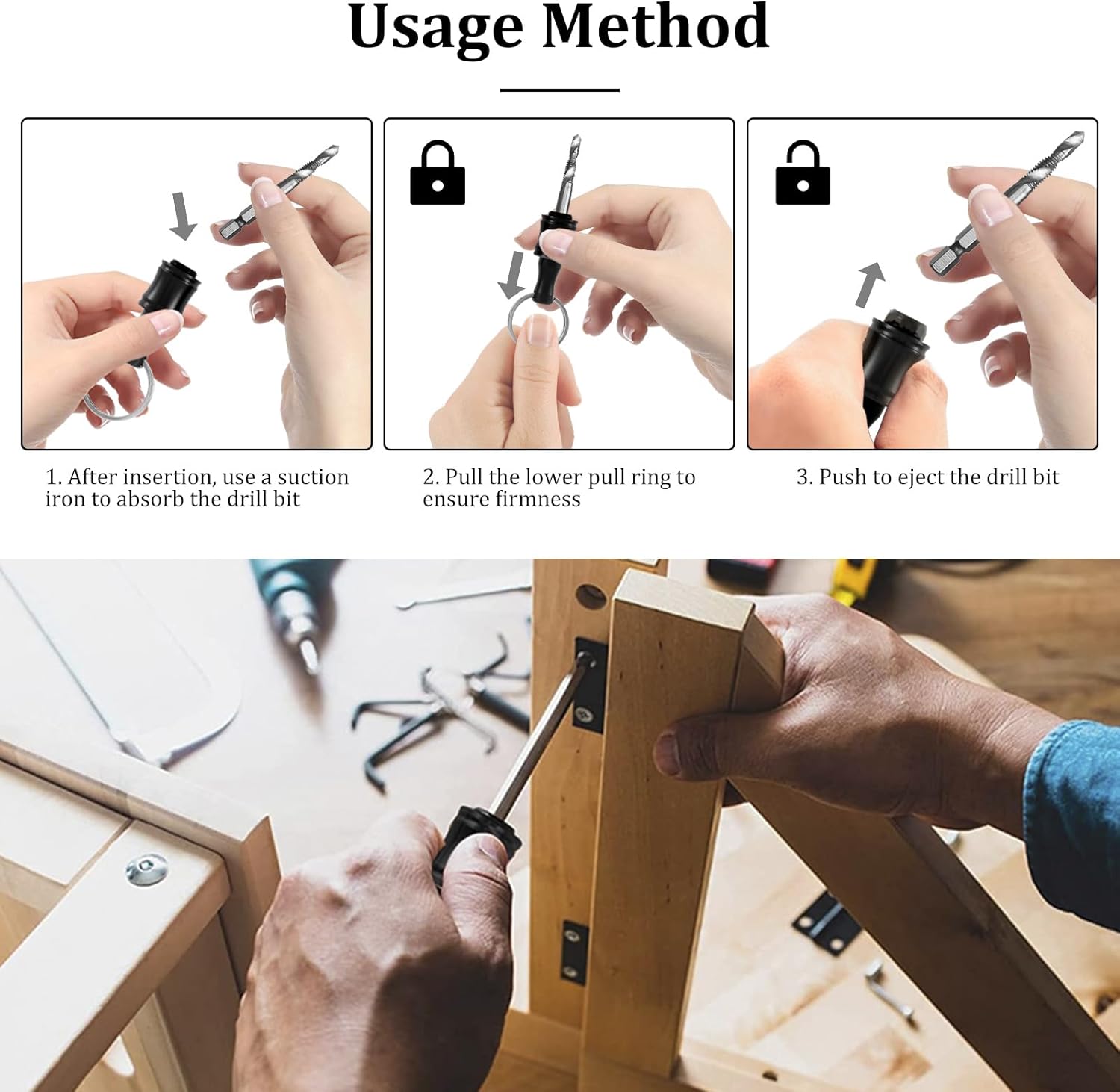 Usage Method

1. After insertion, use a suction iron to absorb the drill bit

2. Pull the lower pull ring to ensure firmness

3. Push to eject the drill bit