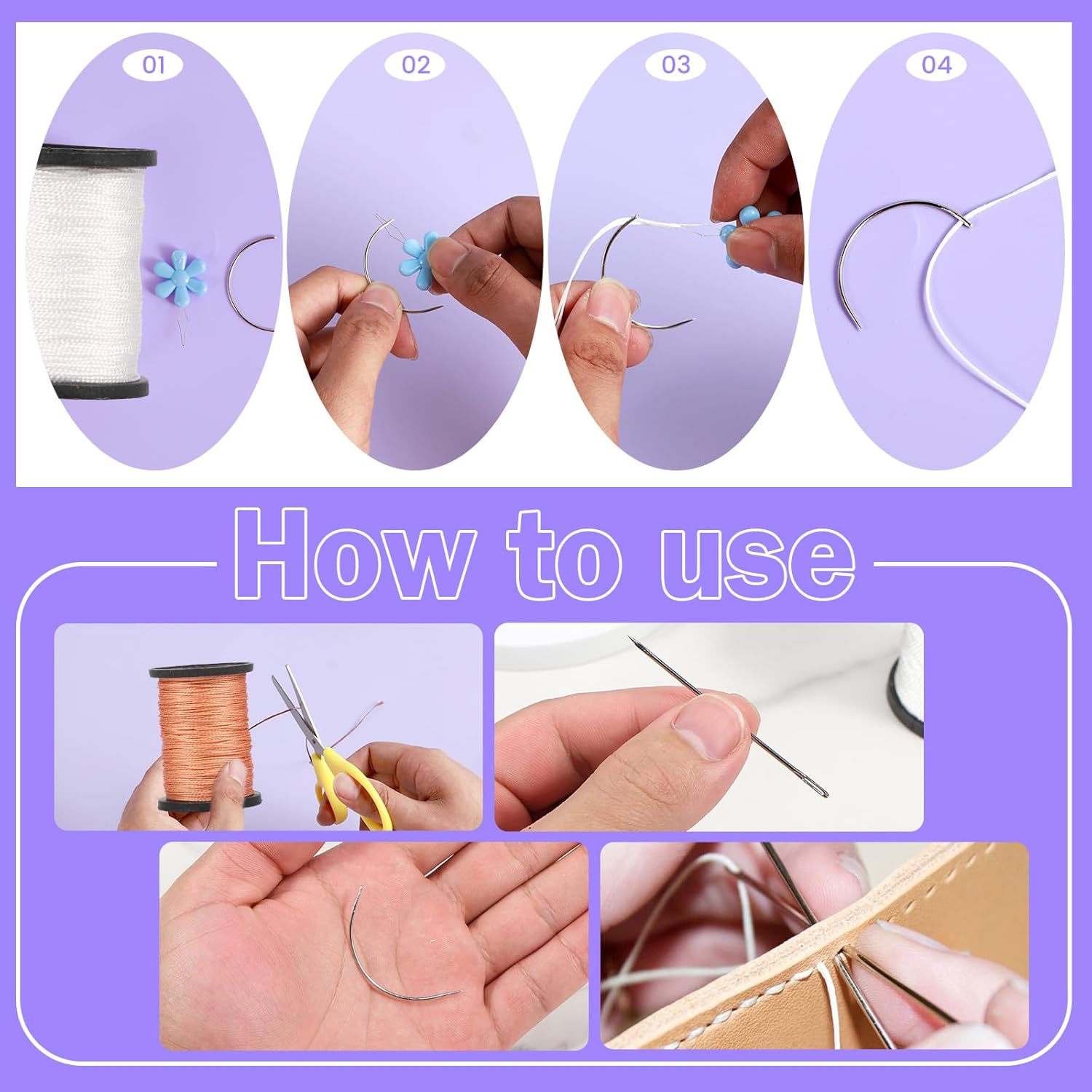 01

02

03

04

How to use