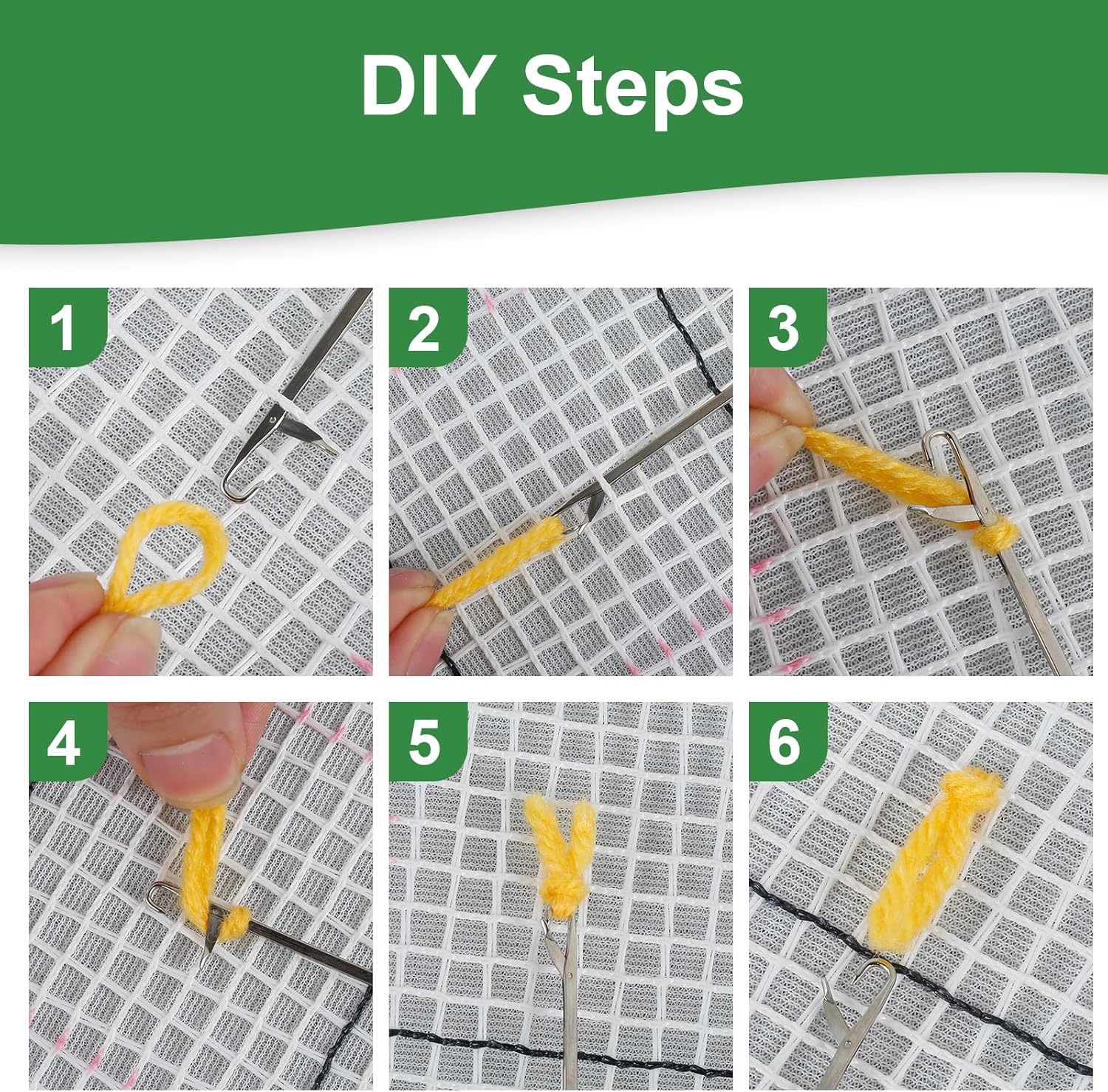 DIY Steps

1

2

3

4

5

6