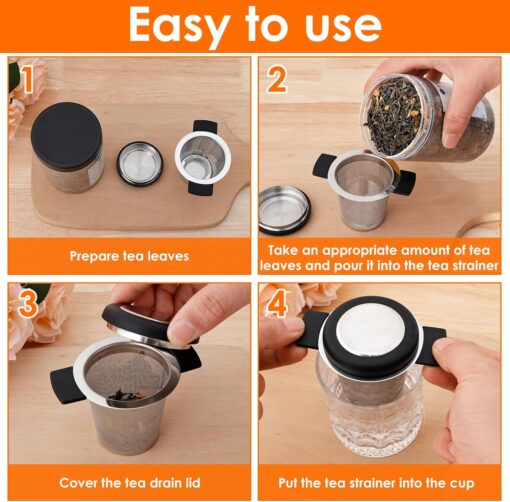 Easy to use

1

Prepare tea leaves

2

Take an appropriate amount of tea leaves and pour it into the tea strainer

3

Cover the tea drain lid

4

Put the tea strainer into the cup