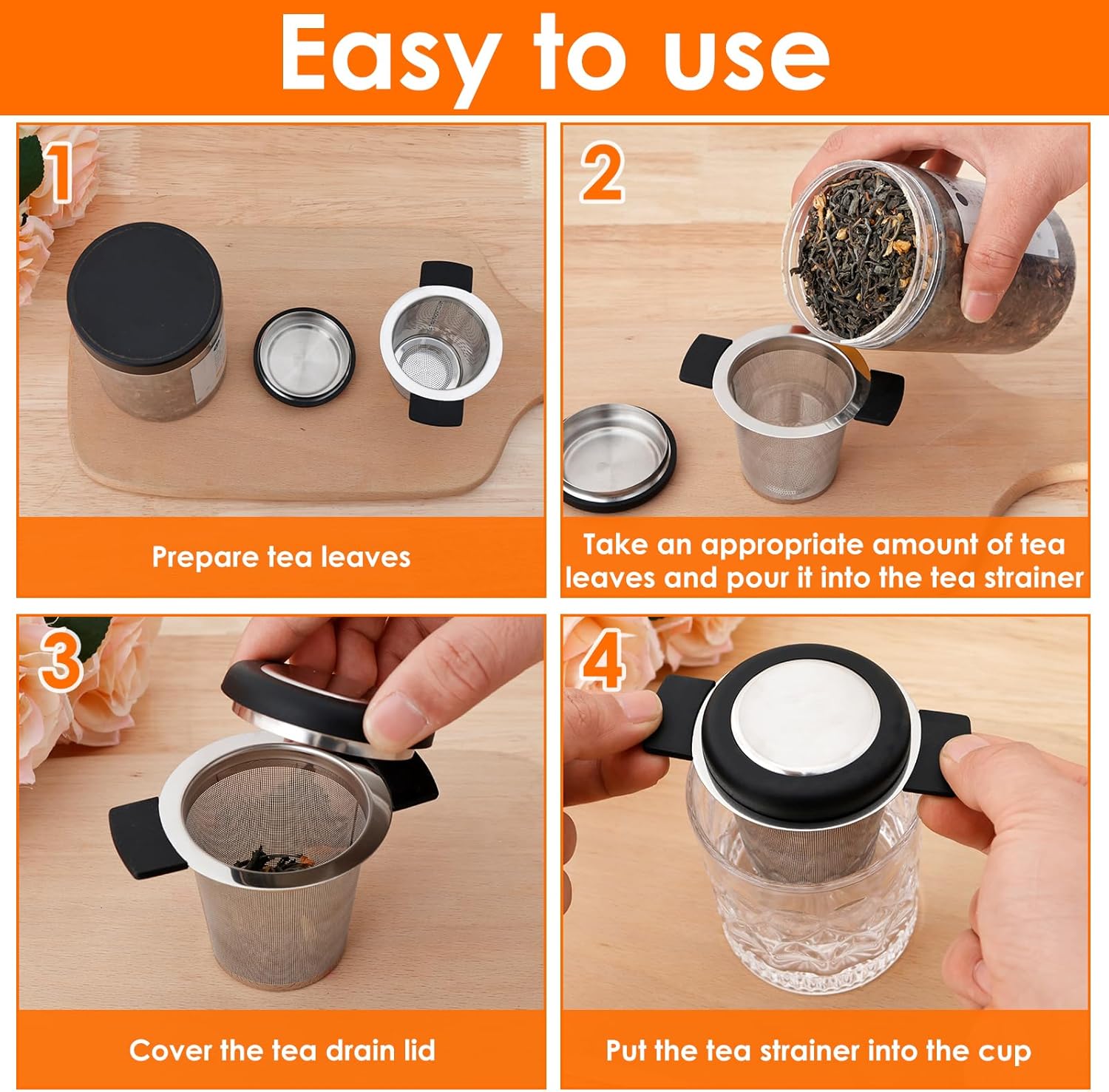 Easy to use

1

Prepare tea leaves

2

Take an appropriate amount of tea leaves and pour it into the tea strainer

3

Cover the tea drain lid

4

Put the tea strainer into the cup